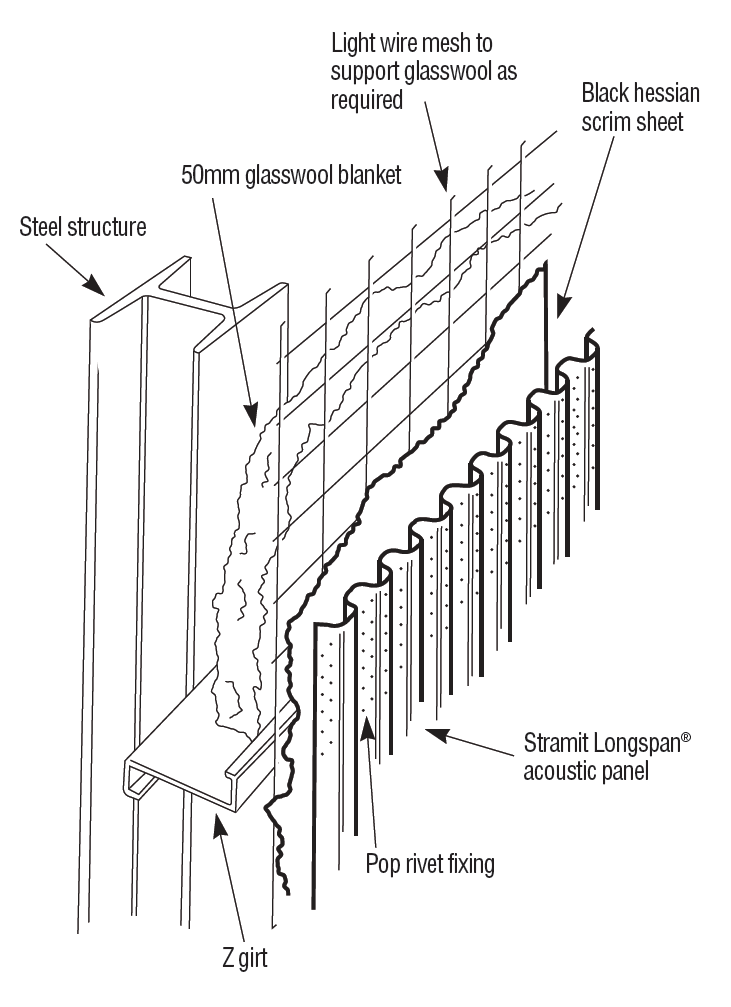 Light wire mesh to support glasswool as required

Black hessian scrim sheet

50mm glasswool blanket

Steel structure

Stramit Longspan® acoustic panel

Pop rivet fixing

Z girt