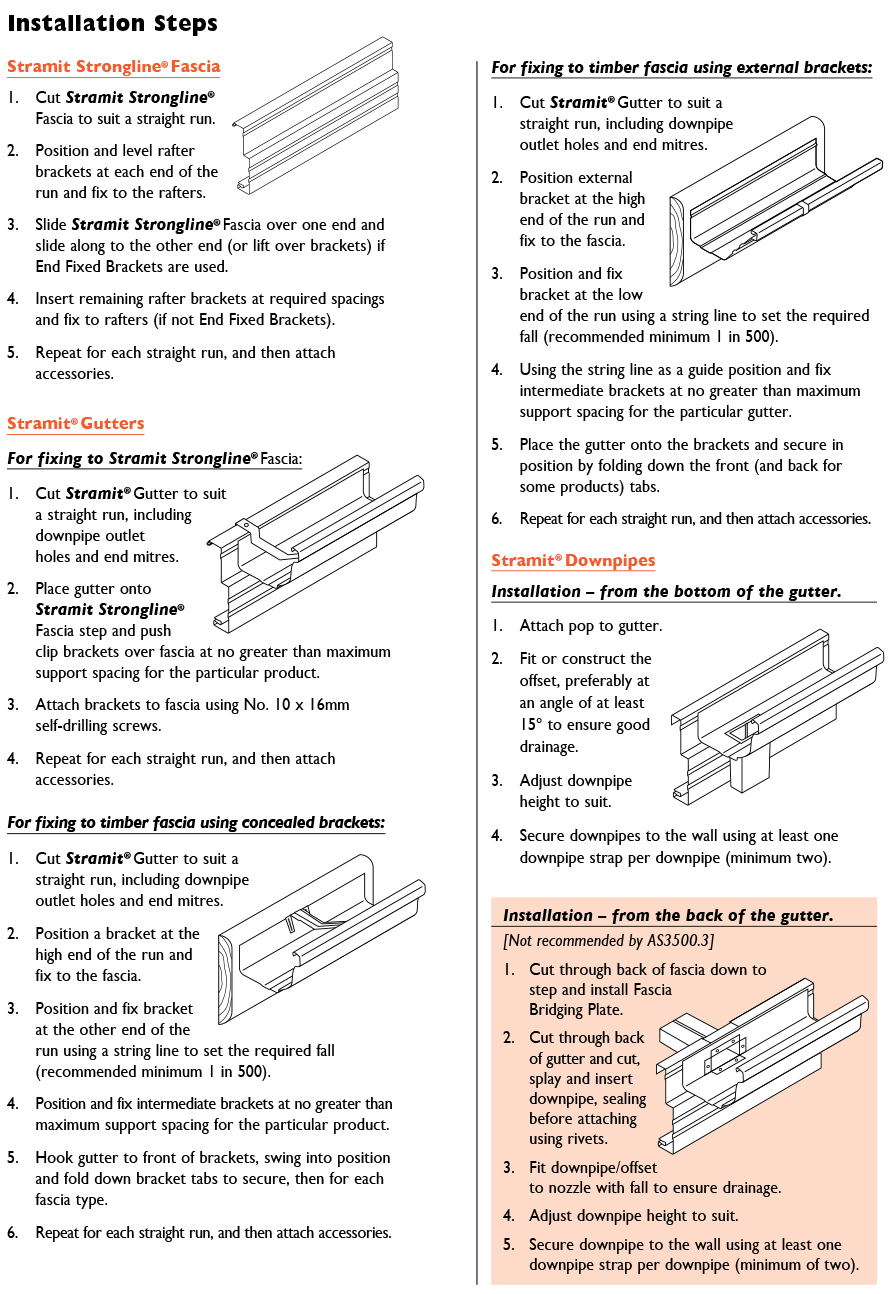 Installation Steps

Stramit Strongline® Fascia

1. Cut Stramit Strongline® Fascia to suit a straight run.

2. Position and level rafter brackets at each end of the run and fix to the rafters.

3. Slide Stramit Strongline® Fascia over one end and slide along to the other end (or lift over brackets) if End Fixed Brackets are used.

4. Insert remaining rafter brackets at required spacings and fix to rafters (if not End Fixed Brackets).

5. Repeat for each straight run, and then attach accessories.

Stramit® Gutters

For fixing to Stramit Strongline® Fascia:

1. Cut Stramit® Gutter to suit a straight run, including downpipe outlet holes and end mitres.

2. Place gutter onto Stramit Strongline® Fascia step and push clip brackets over fascia at no greater than maximum support spacing for the particular product.

3. Attach brackets to fascia using No. 10 x 16mm self-drilling screws.

4. Repeat for each straight run, and then attach accessories.

For fixing to timber fascia using concealed brackets:

1. Cut Stramit® Gutter to suit a straight run, including downpipe outlet holes and end mitres.

2. Position a bracket at the high end of the run and fix to the fascia.

3. Position and fix bracket at the other end of the run using a string line to set the required fall (recommended minimum 1 in 500).

4. Position and fix intermediate brackets at no greater than maximum support spacing for the particular product.

5. Hook gutter to front of brackets, swing into position and fold down bracket tabs to secure, then for each fascia type.

6. Repeat for each straight run, and then attach accessories.

For fixing to timber fascia using external brackets:

1. Cut Stramit® Gutter to suit a straight run, including downpipe outlet holes and end mitres.

2. Position external bracket at the high end of the run and fix to the fascia.

3. Position and fix bracket at the low end of the run using a string line to set the required fall (recommended minimum 1 in 500).

4. Using the string line as a guide position and fix intermediate brackets at no greater than maximum support spacing for the particular gutter.

5. Place the gutter onto the brackets and secure in position by folding down the front (and back for some products) tabs.

6. Repeat for each straight run, and then attach accessories.

Stramit® Downpipes

Installation – from the bottom of the gutter.

1. Attach pop to gutter.

2. Fit or construct the offset, preferably at an angle of at least 15° to ensure good drainage.

3. Adjust downpipe height to suit.

4. Secure downpipes to the wall using at least one downpipe strap per downpipe (minimum two).

Installation – from the back of the gutter.

[Not recommended by AS3500.3]

1. Cut through back of fascia down to step and install Fascia Bridging Plate.

2. Cut through back of gutter and cut, splay and insert downpipe, sealing before attaching using rivets.

3. Fit downpipe/offset to nozzle with fall to ensure drainage.

4. Adjust downpipe height to suit.

5. Secure downpipe to the wall using at least one downpipe strap per downpipe (minimum of two).